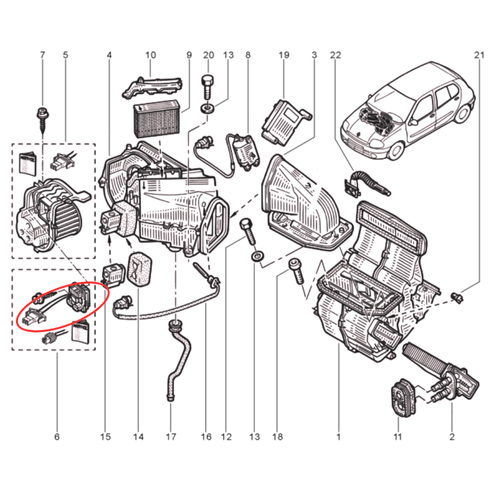 7 5 4 10 9 20 13 8 19 3 22 21

6 15 14 17 16 12 13 18 1 11 2